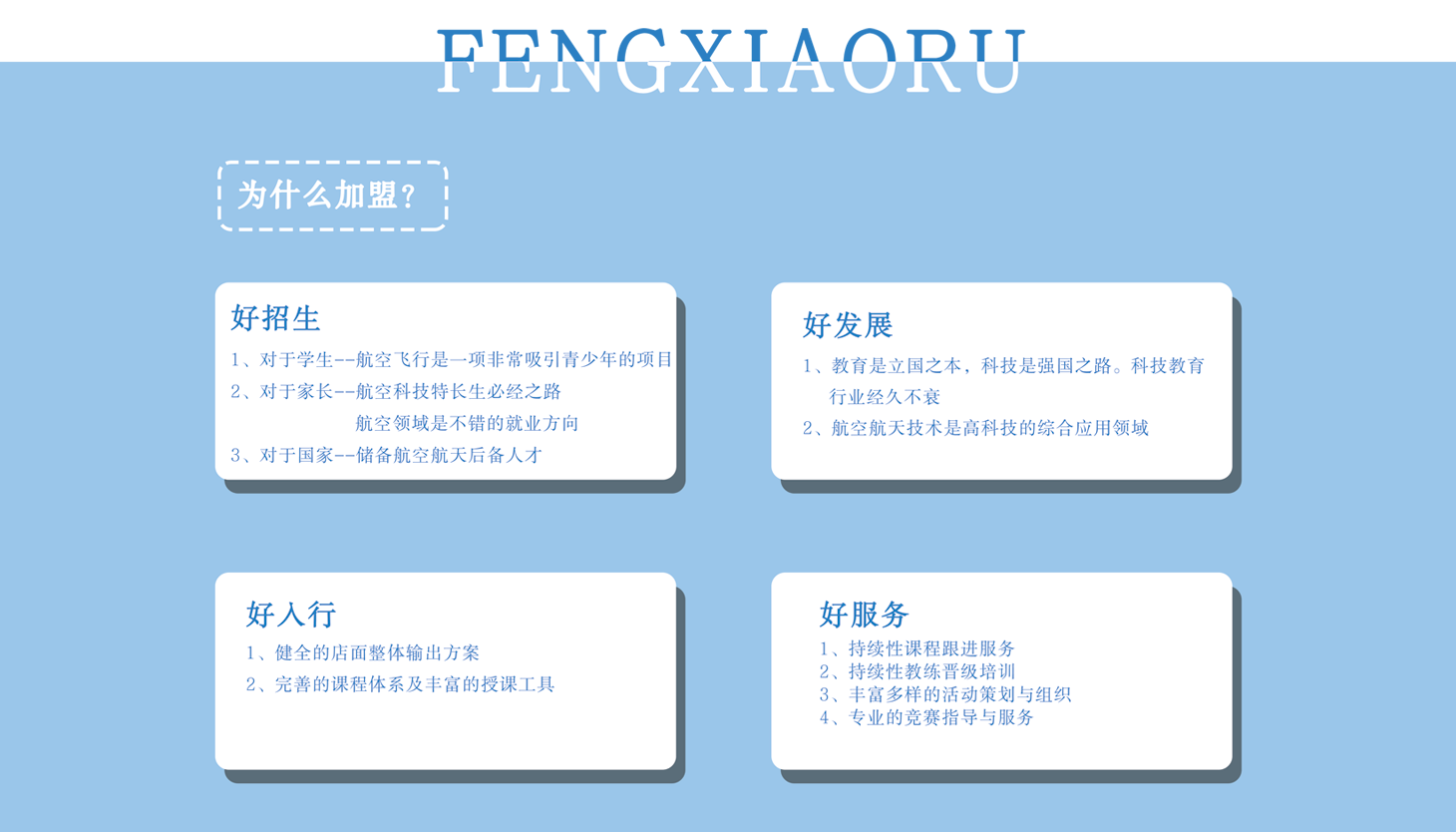 FENGXIAORU

为什么加盟？

好招生

1、对于学生--航空飞行是一项非常吸引青少年的项目

2、对于家长--航空科技特长生必经之路

航空领域是不错的就业方向

3、对于国家--储备航空航天后备人才

好发展

1、教育是立国之本，科技是强国之路。科技教育行业经久不衰

2、航空航天技术是高科技的综合应用领域

好入行

1、健全的店面整体输出方案

2、完善的课程体系及丰富的授课工具

好服务

1、持续性课程跟进服务

2、持续性教练晋级培训

3、丰富多样的活动策划与组织

4、专业的竞赛指导与服务